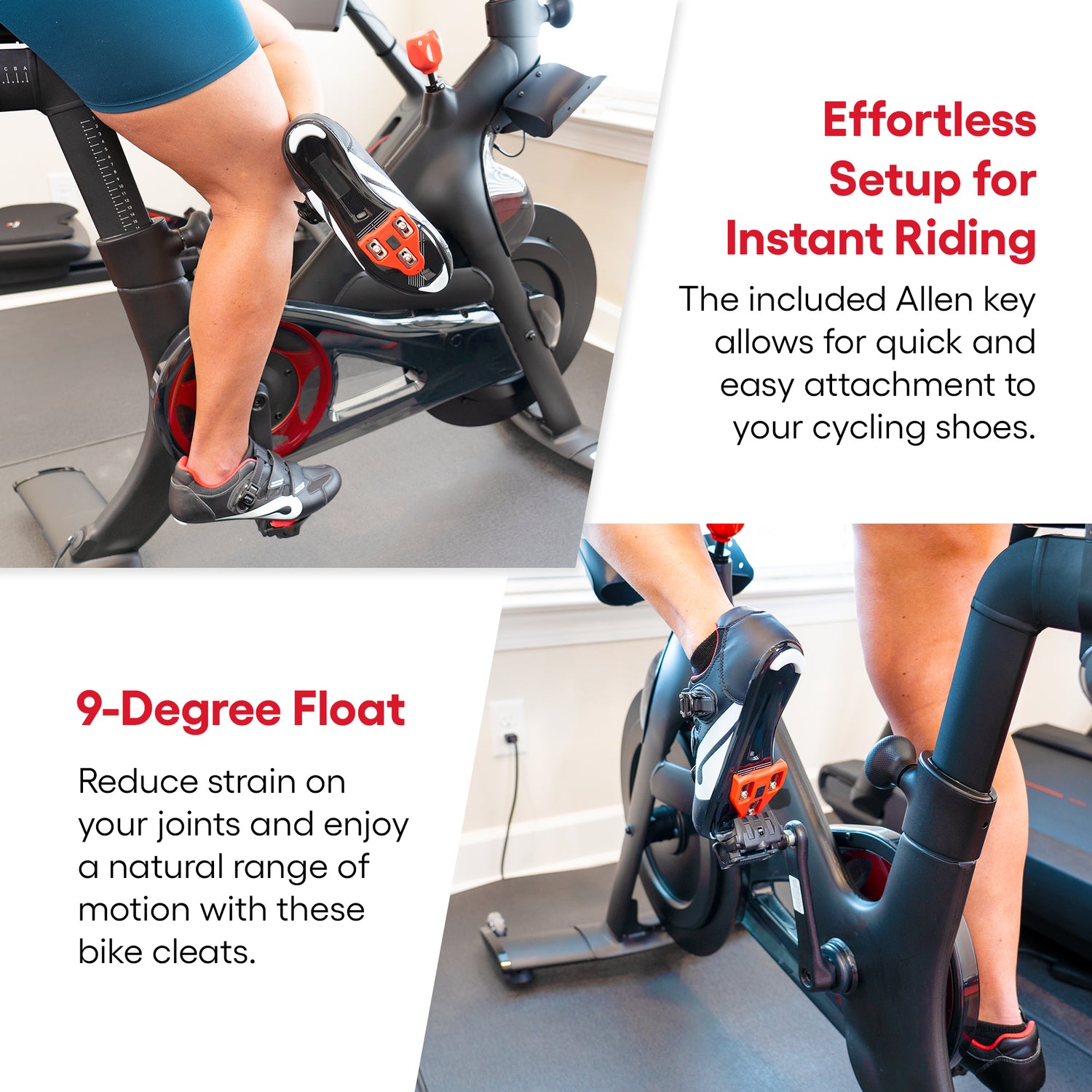 Effortless Setup for Instant Riding

The included Allen key allows for quick and easy attachment to your cycling shoes.

9-Degree Float

Reduce strain on your joints and enjoy a natural range of motion with these bike cleats.